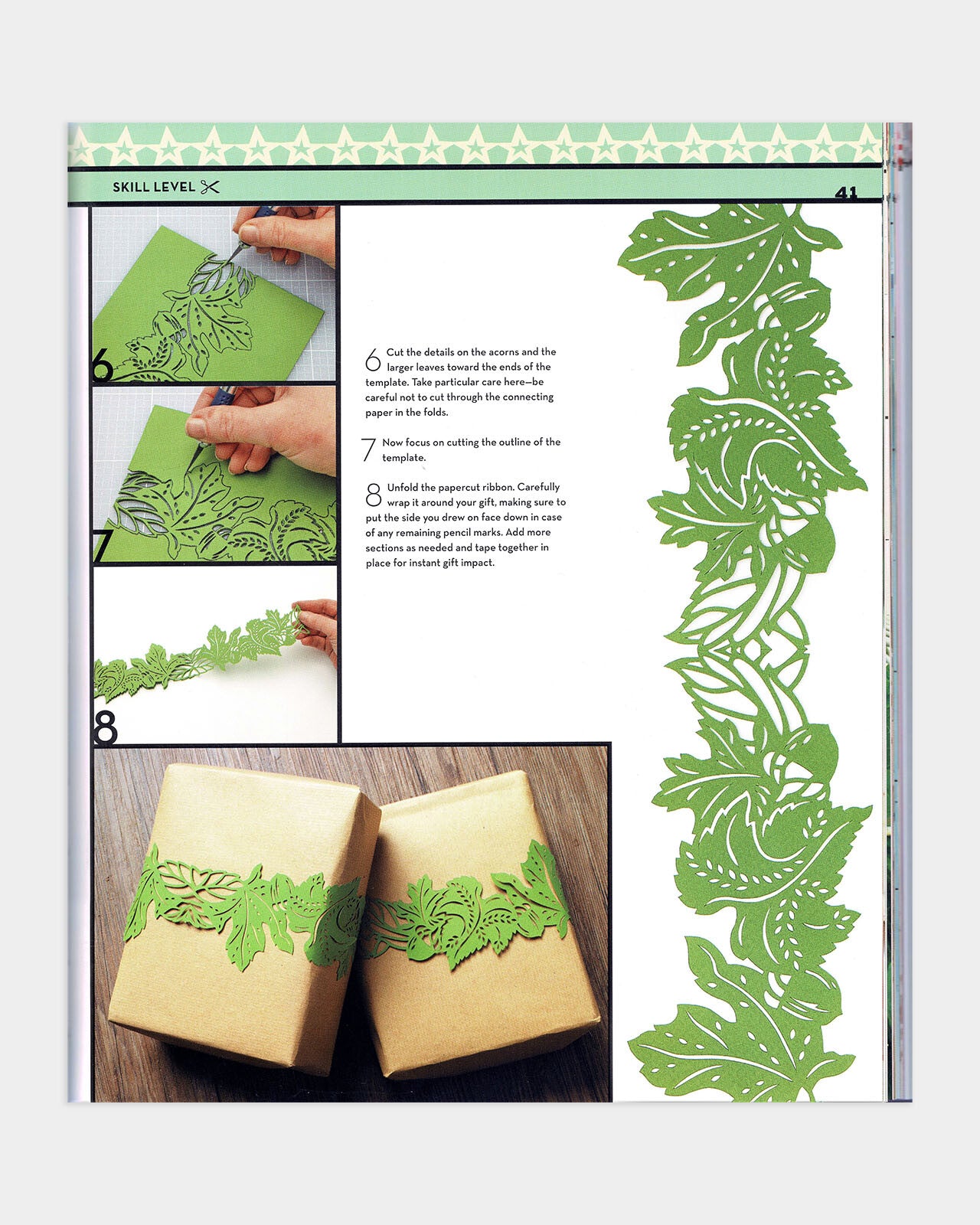 SKILL LEVEL

41

6

7

8

6 Cut the details on the acorns and the larger leaves toward the ends of the template. Take particular care here—be careful not to cut through the connecting paper in the folds.

7 Now focus on cutting the outline of the template.

8 Unfold the papercut ribbon. Carefully wrap it around your gift, making sure to put the side you drew on face down in case of any remaining pencil marks. Add more sections as needed and tape together in place for instant gift impact.